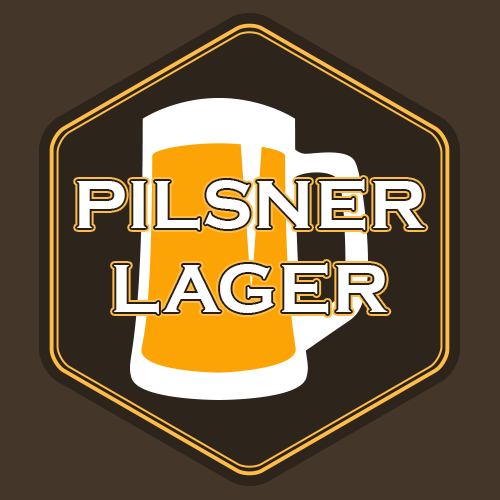 PILSNER
LAGER